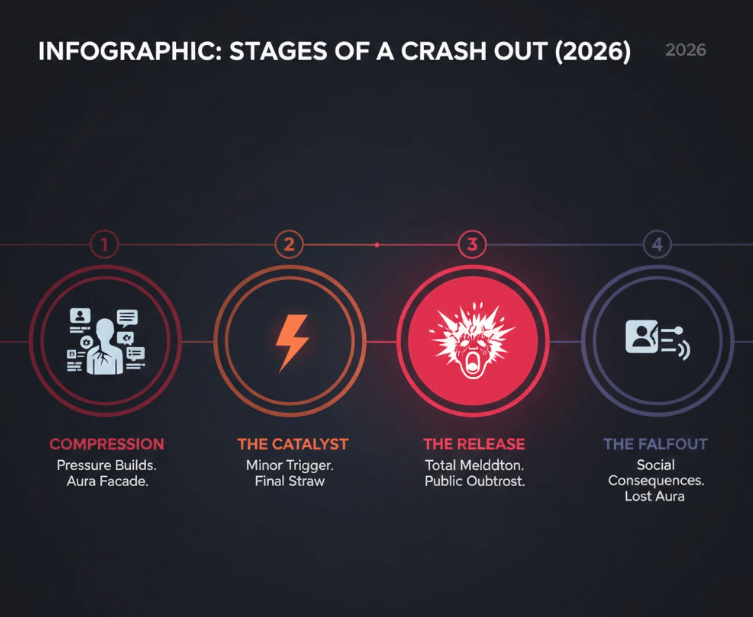 INFOGRAPHIC: STAGES OF A CRASH OUT (2026)

2026

1

2

3

4

COMPRESSION
Pressure Builds. Aura Facade.

THE CATALYST
Minor Trigger. Final Straw

THE RELEASE
Total Melddton. Public Oubtrost.

THE FALFOUT
Social Consequences. Lost Aura